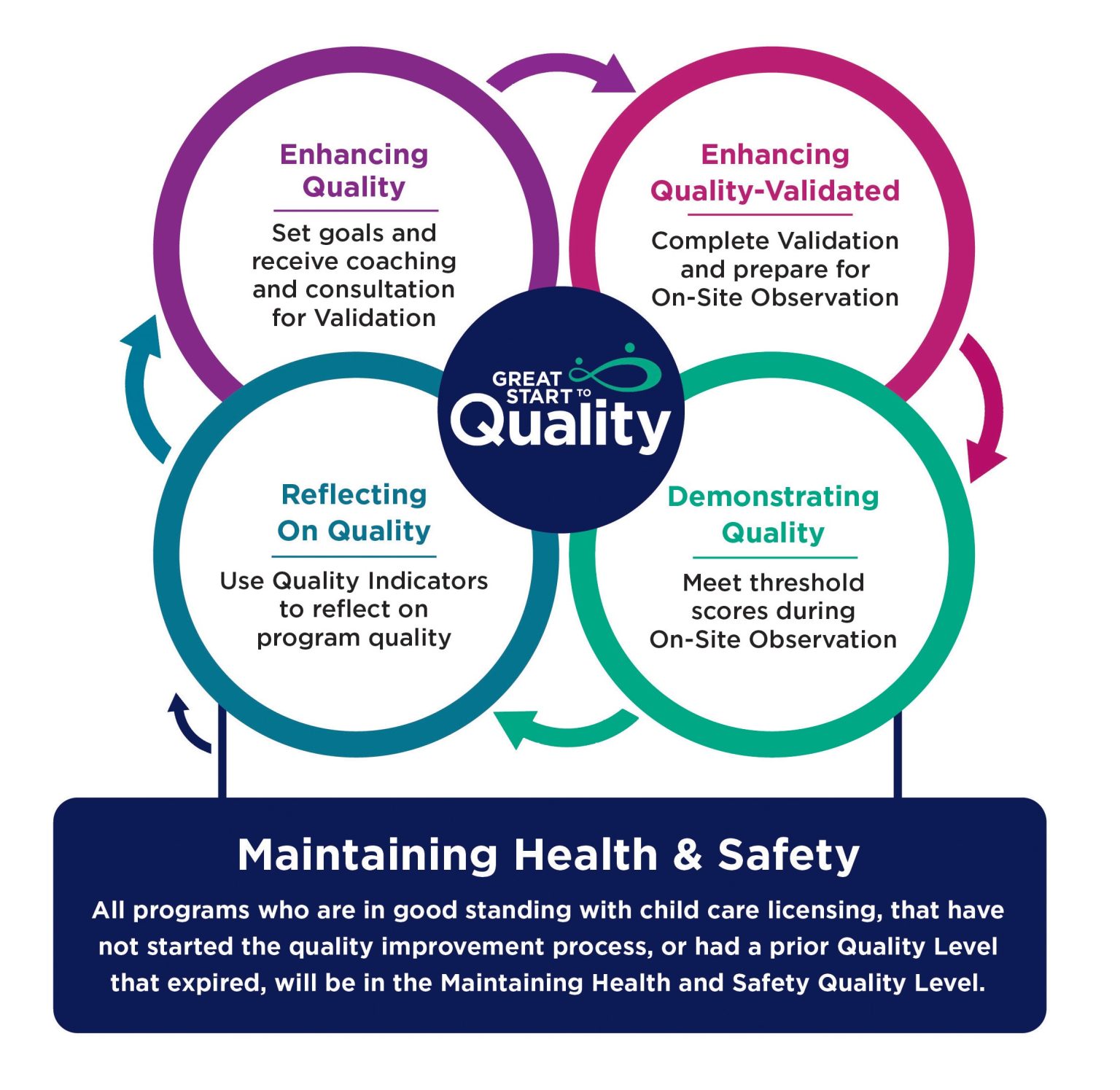 Enhancing Quality

Set goals and receive coaching and consultation for Validation

Enhancing Quality-Validated

Complete Validation and prepare for On-Site Observation

GREAT START TO Quality

Reflecting On Quality

Use Quality Indicators to reflect on program quality

Demonstrating Quality

Meet threshold scores during On-Site Observation

Maintaining Health & Safety

All programs who are in good standing with child care licensing, that have not started the quality improvement process, or had a prior Quality Level that expired, will be in the Maintaining Health and Safety Quality Level.